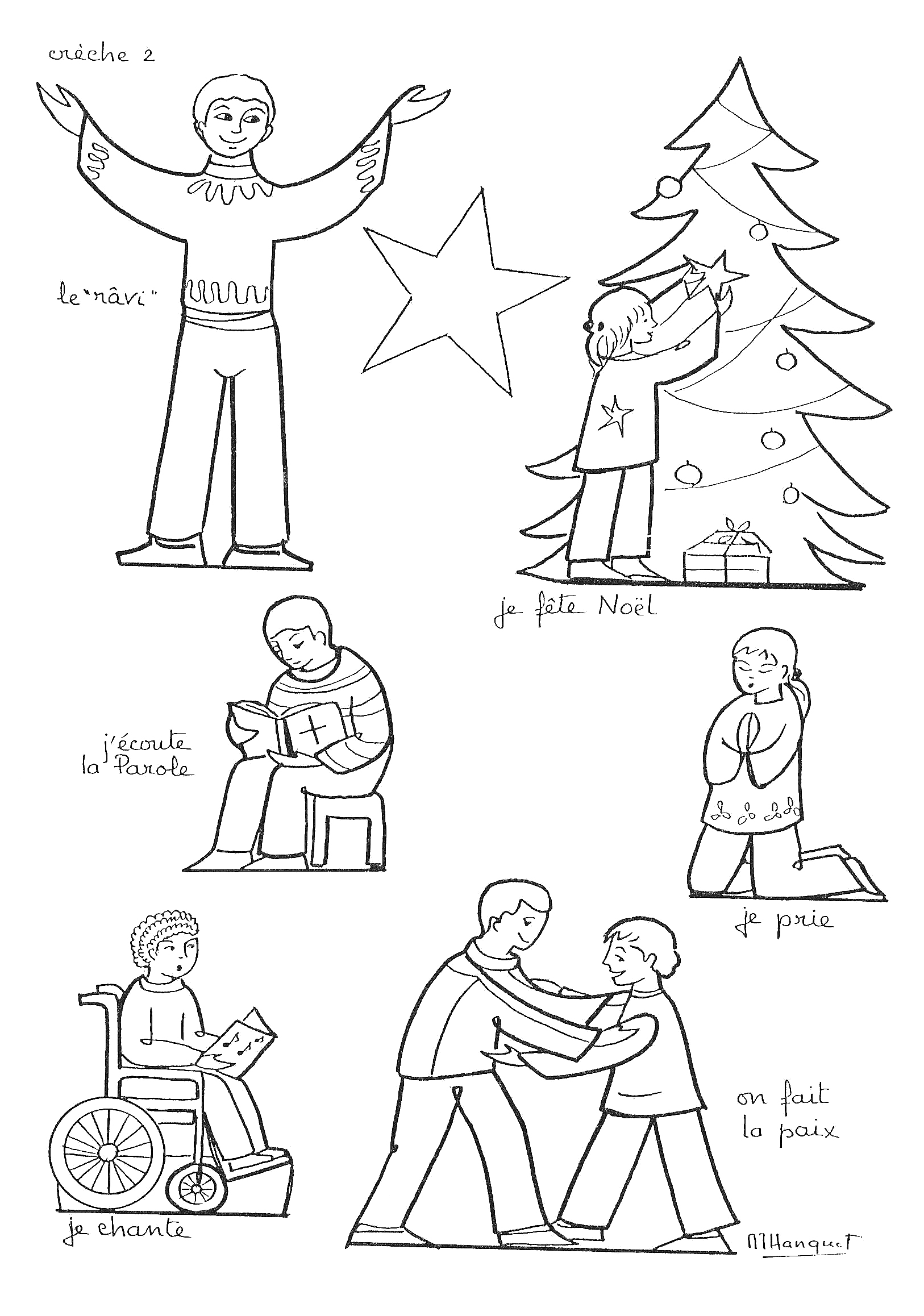 crèche 2

le "râvi"

je fête Noël

j'écoute la Parole

je prie

je chante

on fait la paix

MHanquet